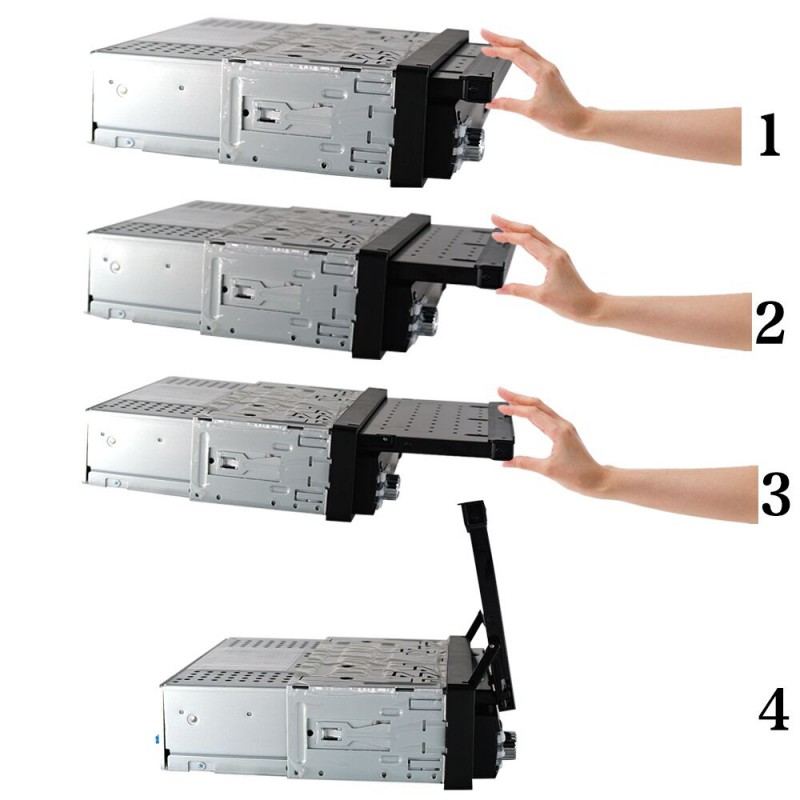 1

2

3

4